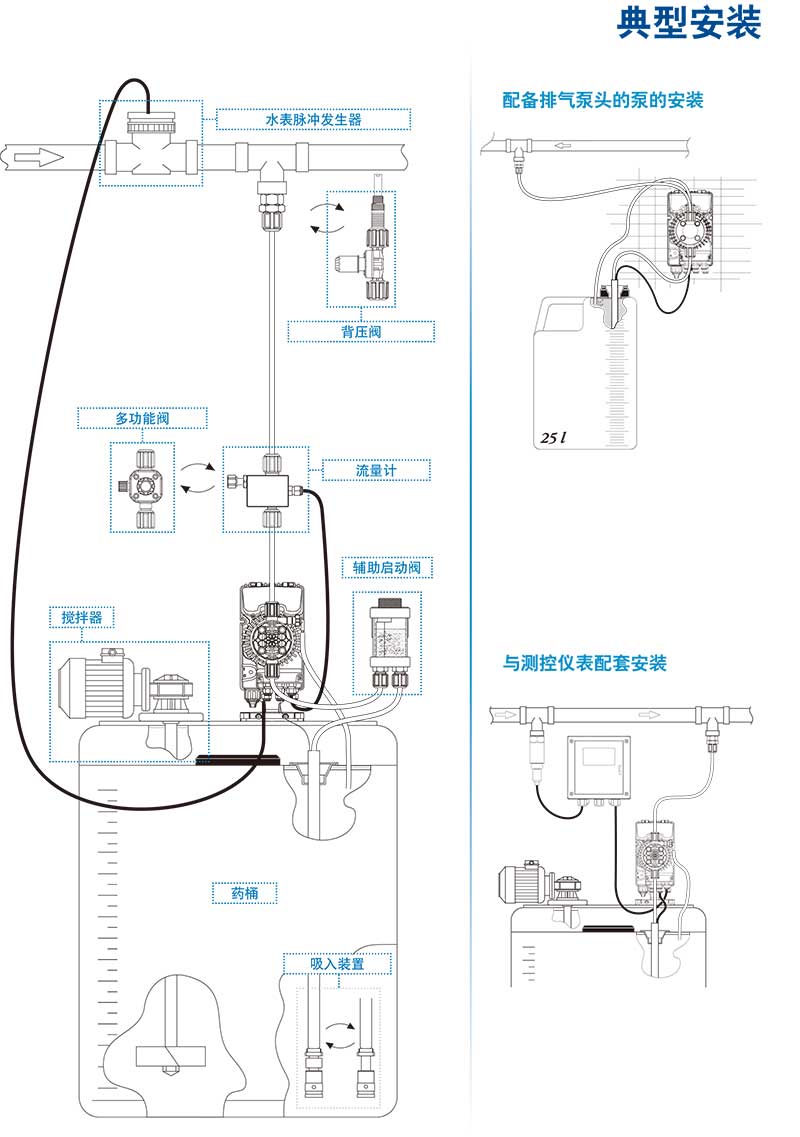 典型安装

水表脉冲发生器

背压阀

多功能阀

流量计

辅助启动阀

搅拌器

药桶

吸入装置

配备排气泵头的泵的安装

25 l

与测控仪表配套安装